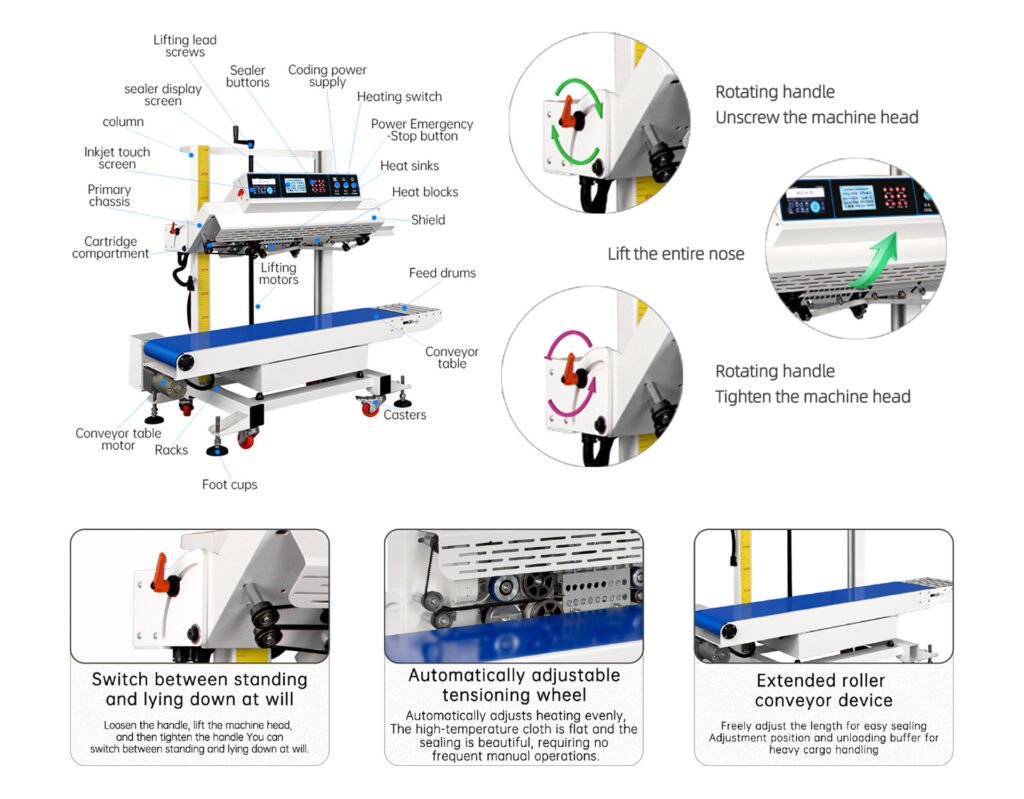 Lifting lead screws
Sealer buttons
Coding power supply
sealer display screen
Heating switch
column
Power Emergency -Stop button
Inkjet touch screen
Heat sinks
Primary chassis
Heat blocks
Shield
Cartridge compartment
Lifting motors
Feed drums
Conveyor table
Casters
Conveyor table motor
Racks
Foot cups

Rotating handle
Unscrew the machine head

Lift the entire nose

Rotating handle
Tighten the machine head

Switch between standing and lying down at will
Loosen the handle, lift the machine head, and then tighten the handle You can switch between standing and lying down at will.

Automatically adjustable tensioning wheel
Automatically adjusts heating evenly, The high-temperature cloth is flat and the sealing is beautiful, requiring no frequent manual operations.

Extended roller conveyor device
Freely adjust the length for easy sealing Adjustment position and unloading buffer for heavy cargo handling